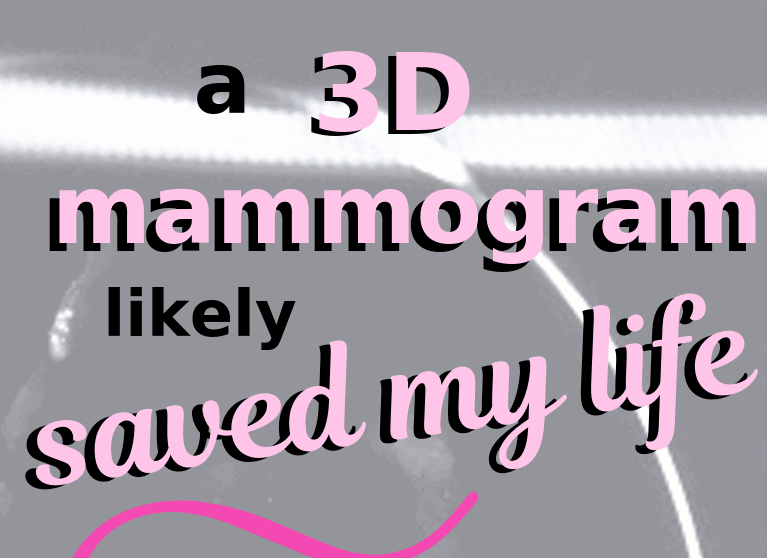 a 3D mammogram likely saved my life